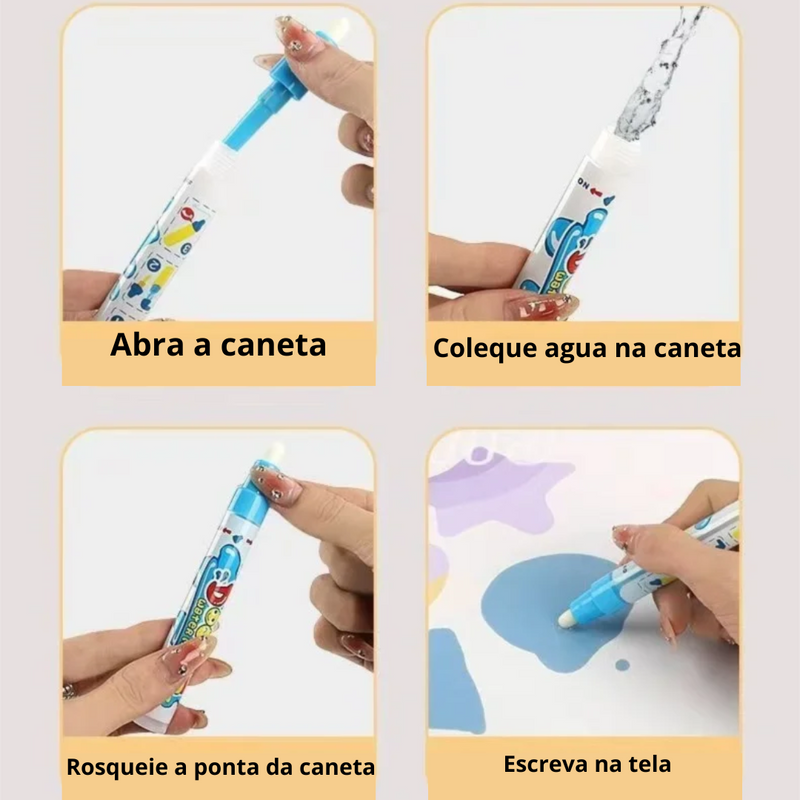 Abra a caneta

ON

Coleque agua na caneta

Rosqueie a ponta da caneta

Escreva na tela